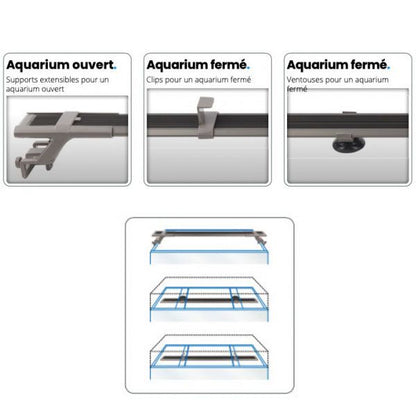 Aquarium ouvert.
Supports extensibles pour un aquarium ouvert

Aquarium fermé.
Clips pour un aquarium fermé

Aquarium fermé.
Ventouses pour un aquarium fermé